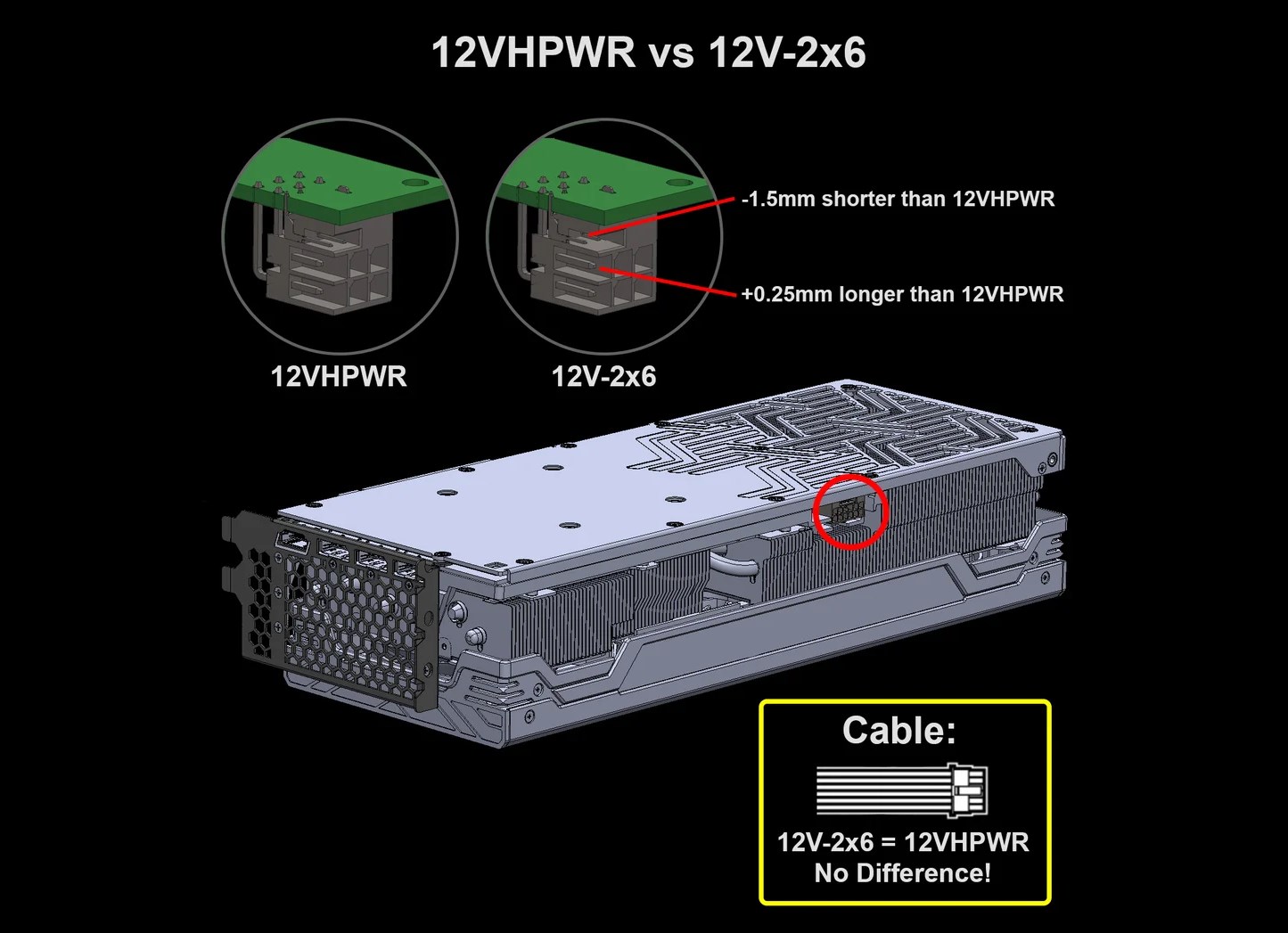 12VHPWR vs 12V-2x6

-1.5mm shorter than 12VHPWR

+0.25mm longer than 12VHPWR

12VHPWR

12V-2x6

Cable:

12V-2x6 = 12VHPWR
No Difference!